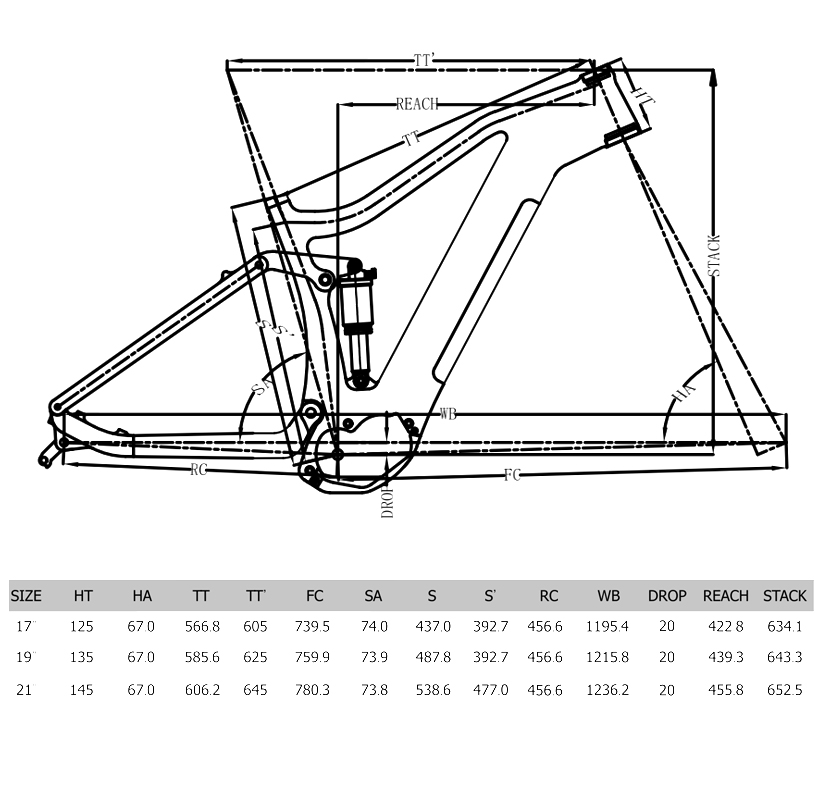 TT'
REACH
HT
TT
STACK
S
S'
SA
HA
WB
RC
FC
DROP

| SIZE | HT | HA | TT | TT' | FC | SA | S | S' | RC | WB | DROP | REACH | STACK |
|---|---|---|---|---|---|---|---|---|---|---|---|---|---|
| 17" | 125 | 67.0 | 566.8 | 605 | 739.5 | 74.0 | 437.0 | 392.7 | 456.6 | 1195.4 | 20 | 422.8 | 634.1 |
| 19" | 135 | 67.0 | 585.6 | 625 | 759.9 | 73.9 | 487.8 | 392.7 | 456.6 | 1215.8 | 20 | 439.3 | 643.3 |
| 21" | 145 | 67.0 | 606.2 | 645 | 780.3 | 73.8 | 538.6 | 477.0 | 456.6 | 1236.2 | 20 | 455.8 | 652.5 |